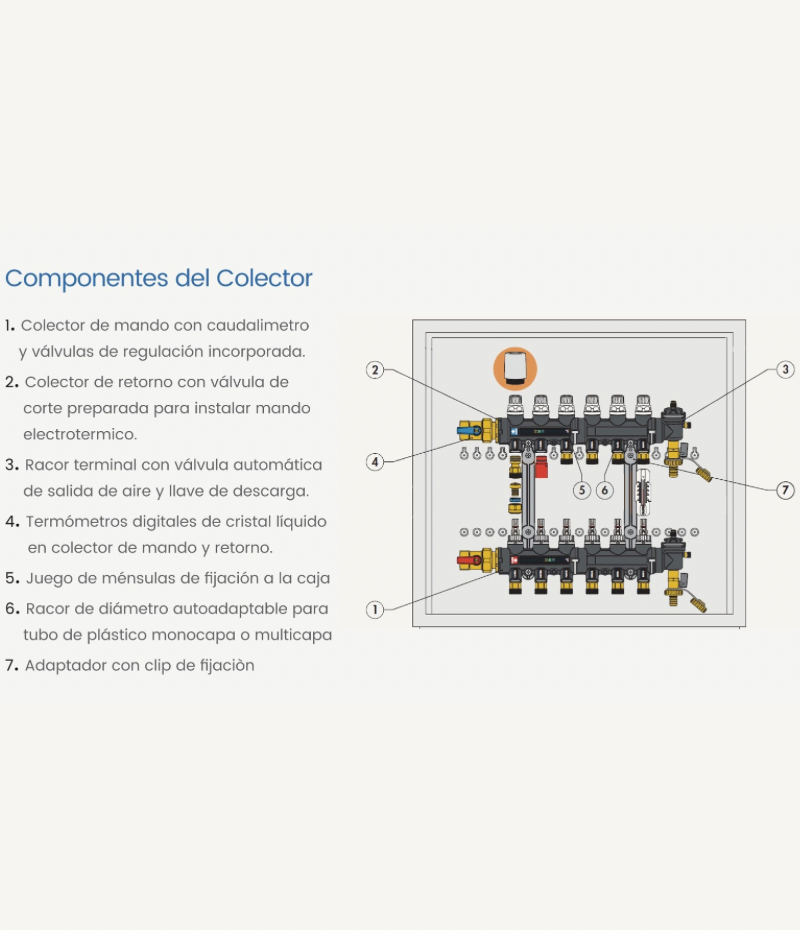 Componentes del Colector

1. Colector de mando con caudalimetro y válvulas de regulación incorporada.
2. Colector de retorno con válvula de corte preparada para instalar mando electrotermico.
3. Racor terminal con válvula automática de salida de aire y llave de descarga.
4. Termómetros digitales de cristal líquido en colector de mando y retorno.
5. Juego de ménsulas de fijación a la caja
6. Racor de diámetro autoadaptable para tubo de plástico monocapa o multicapa
7. Adaptador con clip de fijaciòn

2
3
4
5
6
7
1